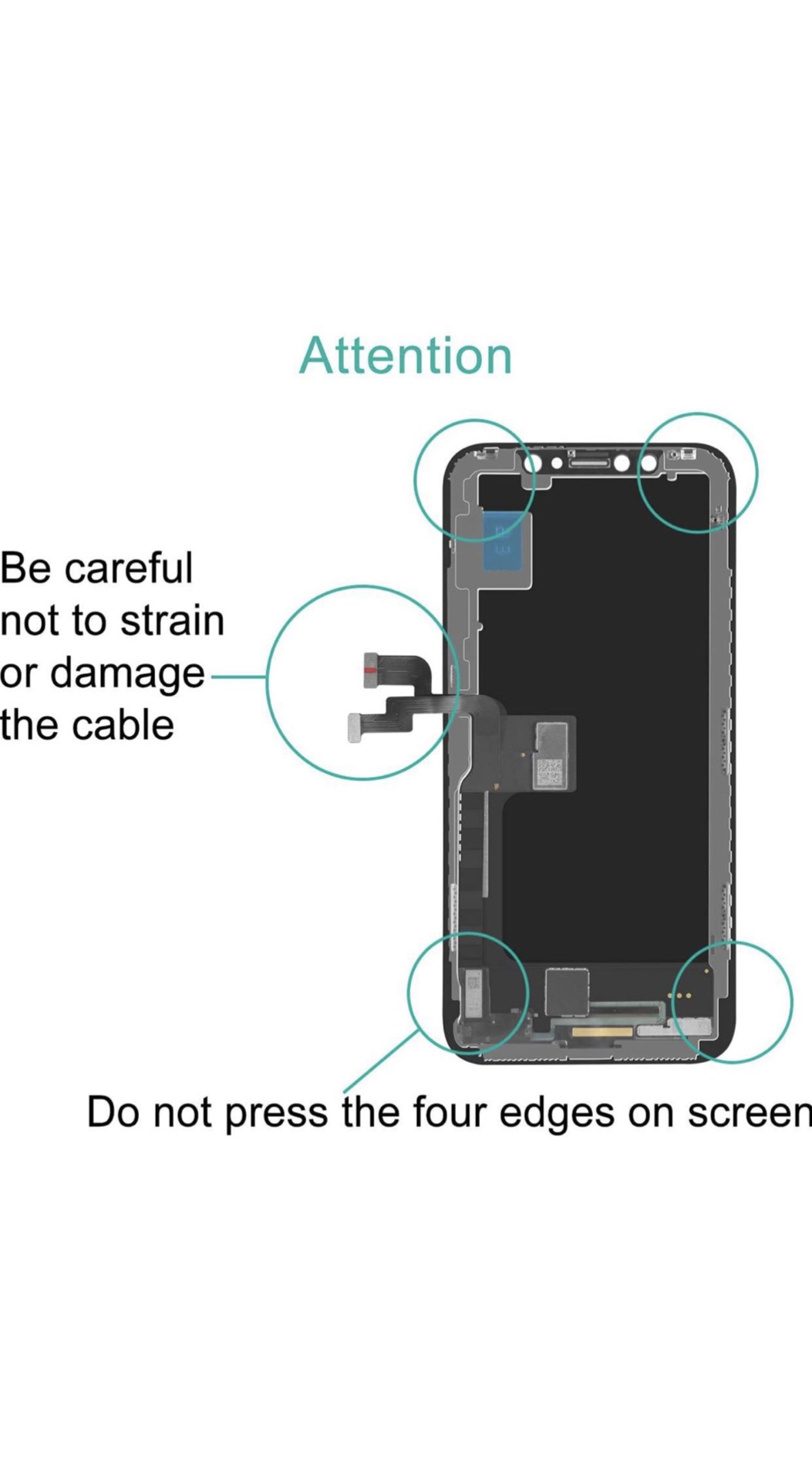 Attention

Be careful not to strain or damage the cable

Do not press the four edges on screen